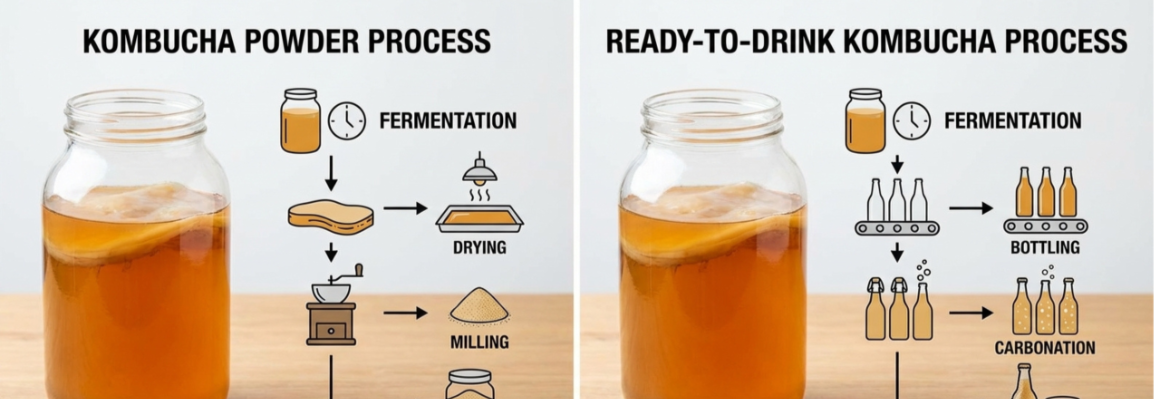 KOMBUCHA POWDER PROCESS

FERMENTATION

DRYING

MILLING

READY-TO-DRINK KOMBUCHA PROCESS

FERMENTATION

BOTTLING

CARBONATION